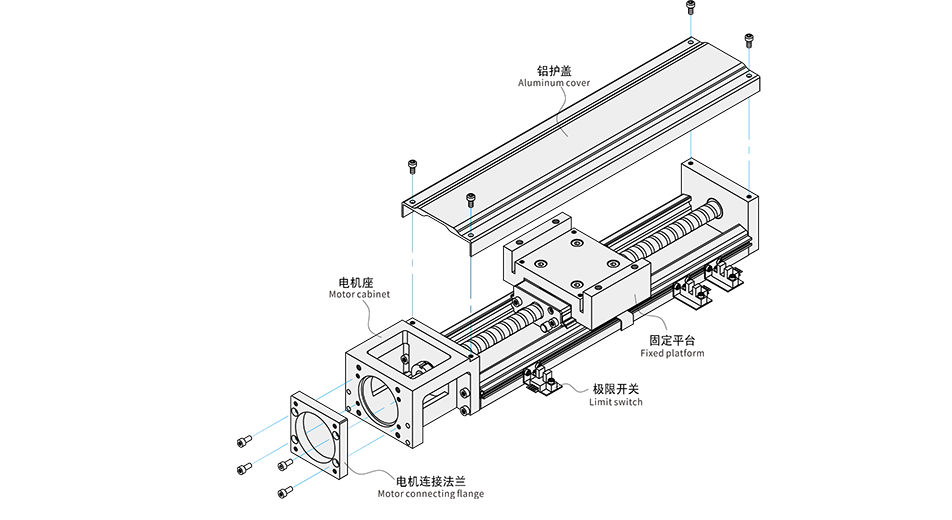 铝护盖
Aluminum cover

电机座
Motor cabinet

固定平台
Fixed platform

极限开关
Limit switch

电机连接法兰
Motor connecting flange